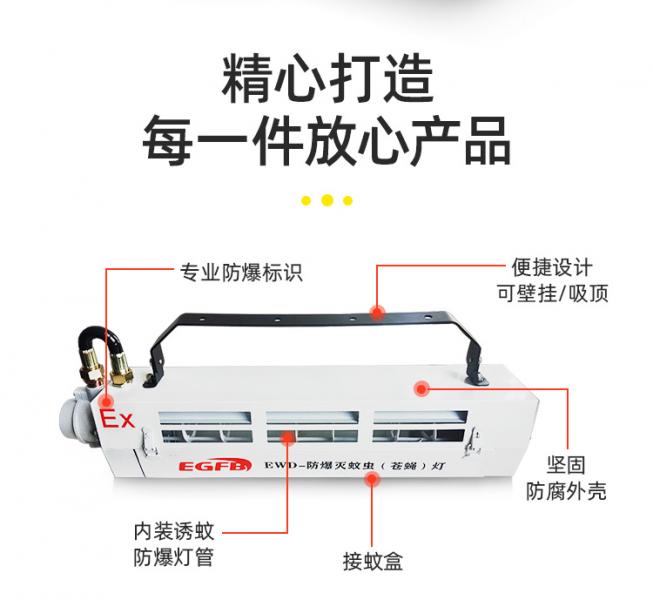 精心打造
每一件放心产品

专业防爆标识

便捷设计
可壁挂/吸顶

Ex

EGFB EWD-防爆灭蚊虫（苍蝇）灯

坚固
防腐外壳

内装诱蚊
防爆灯管

接蚊盒